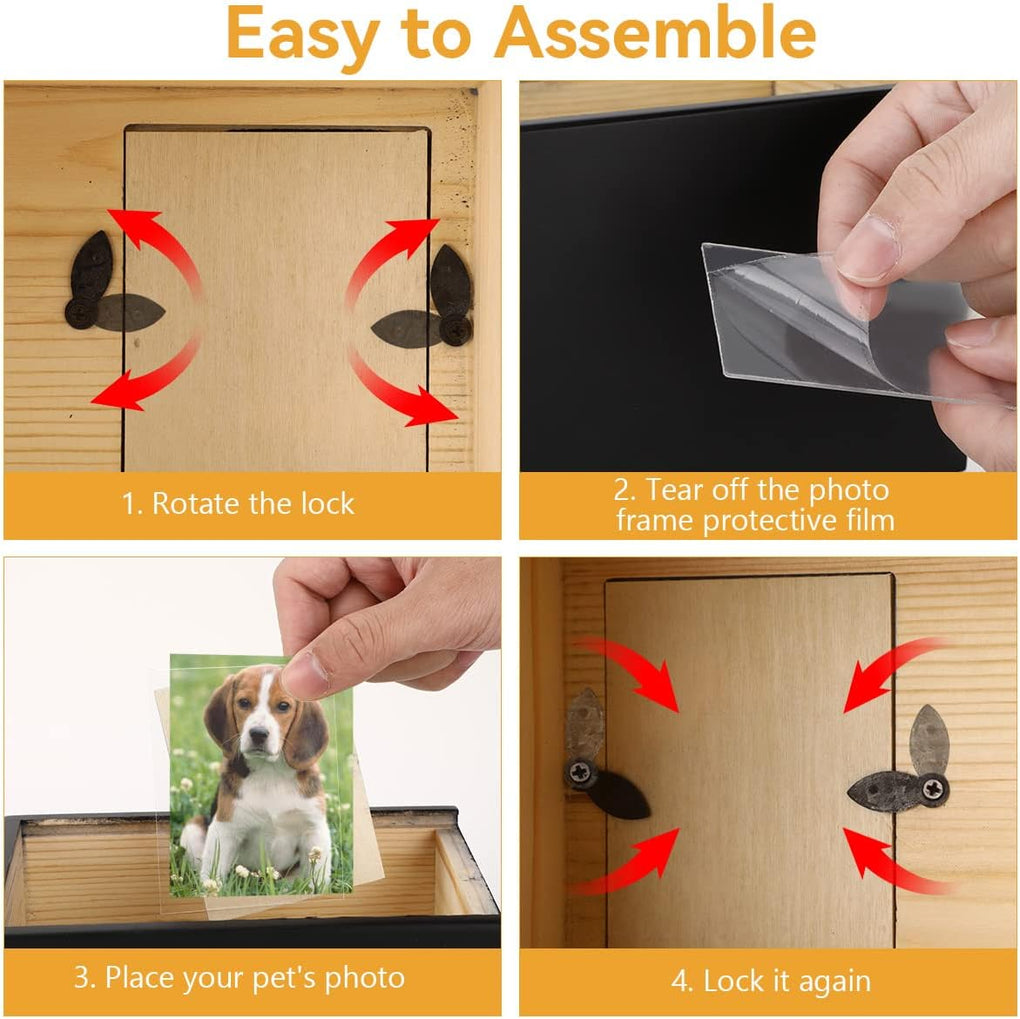 Easy to Assemble

1. Rotate the lock

2. Tear off the photo frame protective film

3. Place your pet's photo

4. Lock it again